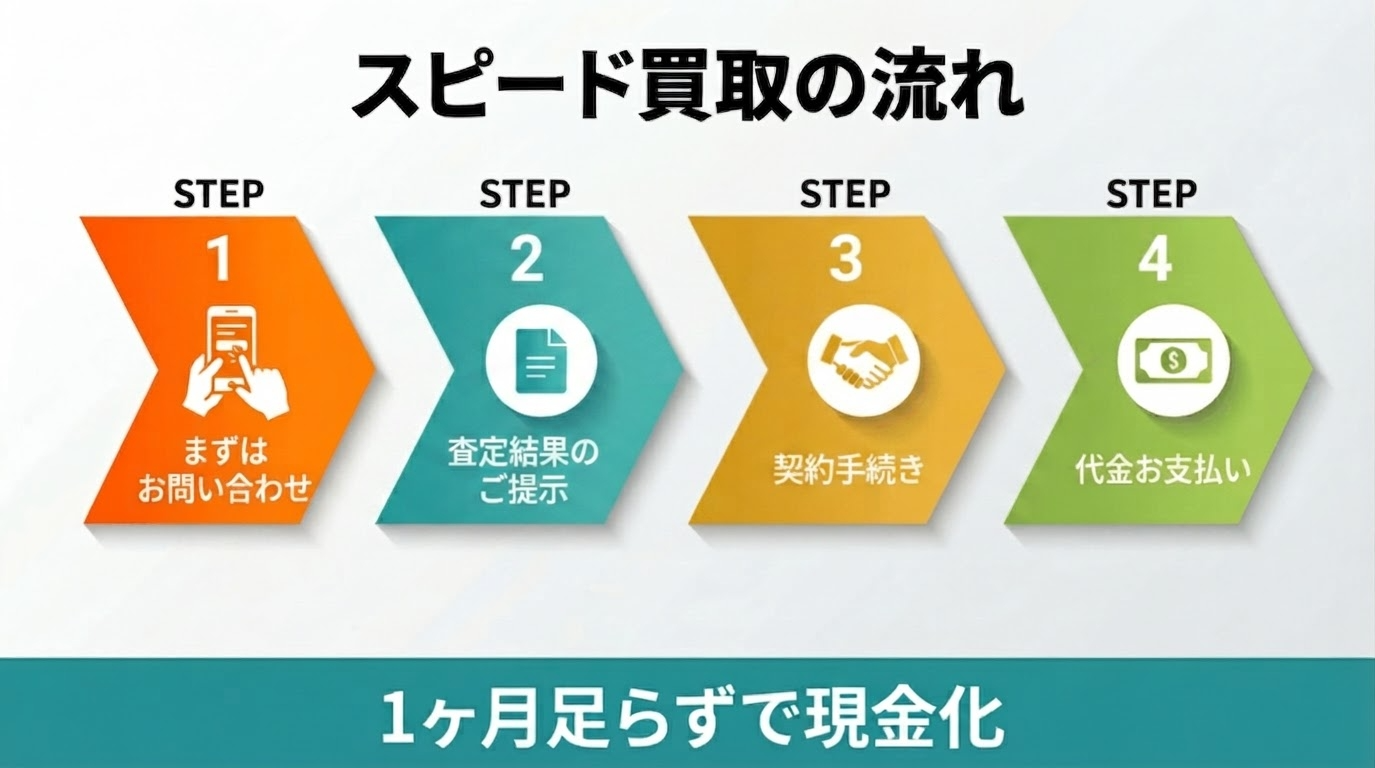 スピード買取の流れ

STEP
1
まずは
お問い合わせ

STEP
2
査定結果の
ご提示

STEP
3
契約手続き

STEP
4
代金お支払い

1ヶ月足らずで現金化